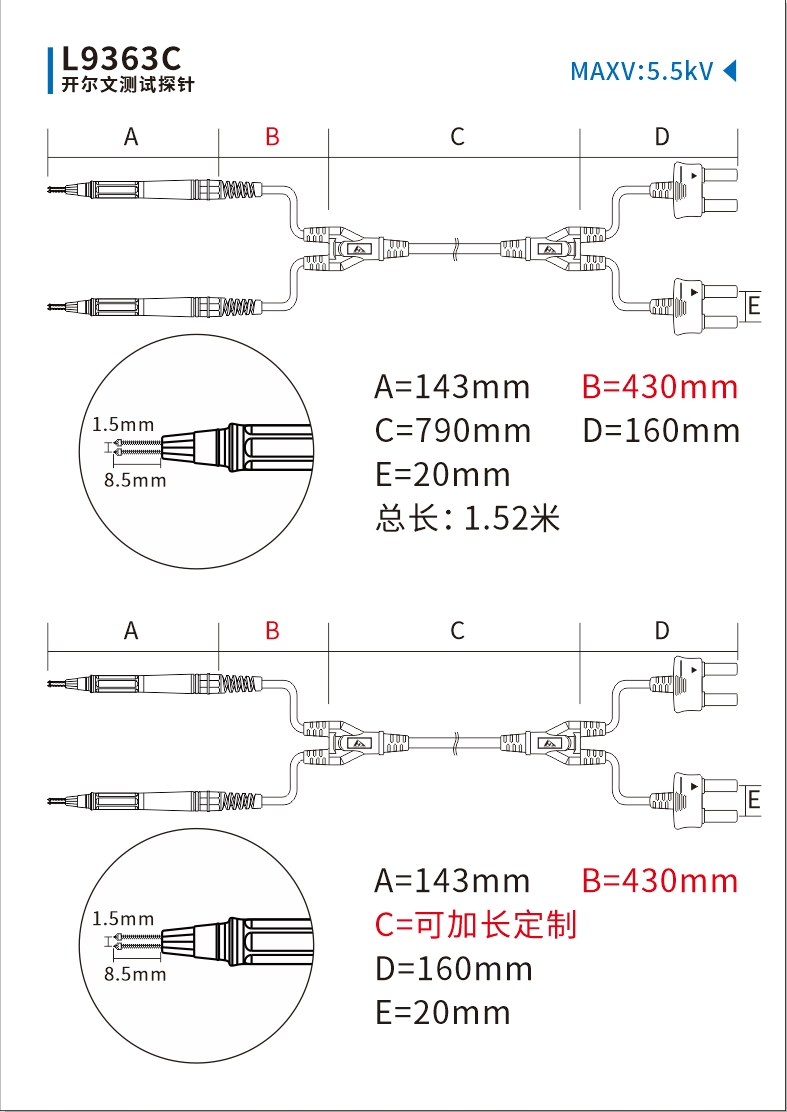 L9363C
开尔文测试探针

MAXV:5.5kV

A B C D

E

1.5mm
8.5mm

A=143mm B=430mm
C=790mm D=160mm
E=20mm
总长: 1.52米

A B C D

E

1.5mm
8.5mm

A=143mm B=430mm
C=可加长定制
D=160mm
E=20mm